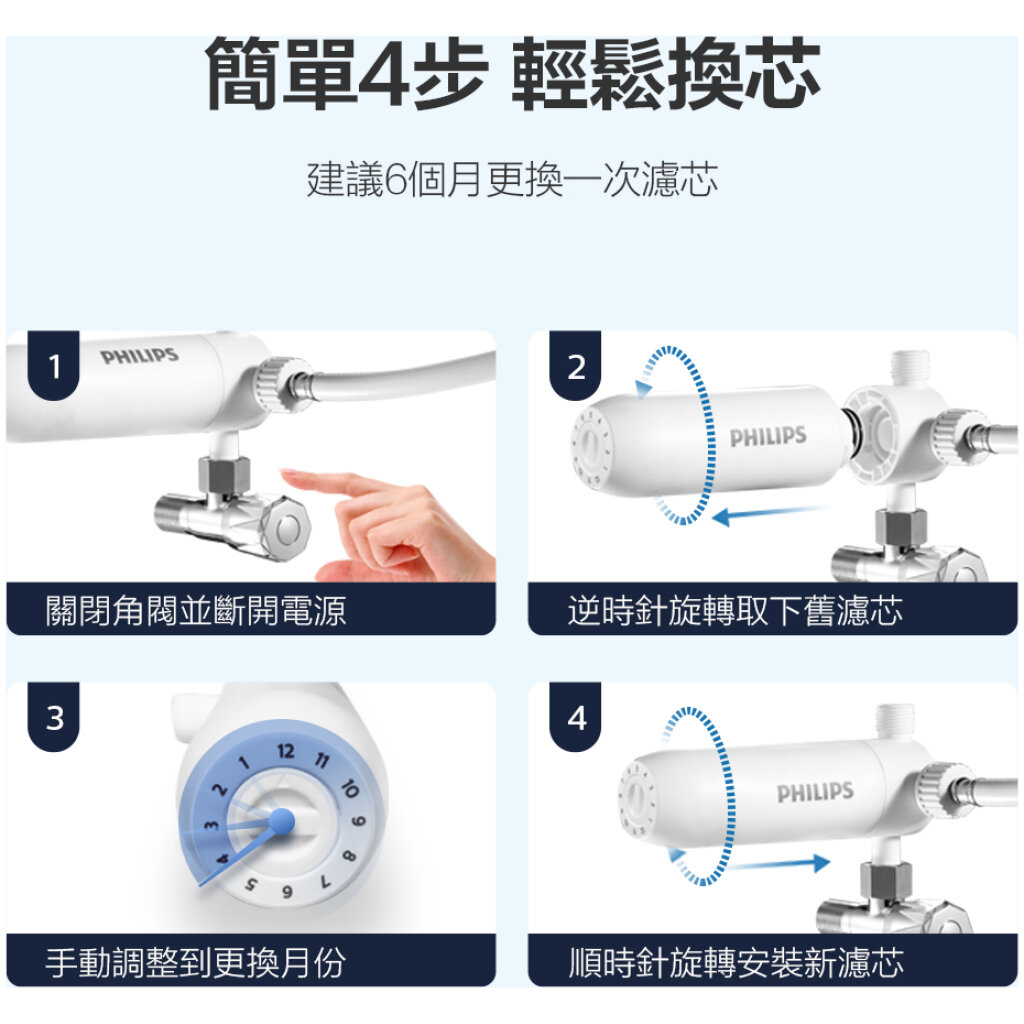 簡單4步 輕鬆換芯

建議6個月更換一次濾芯

1

PHILIPS

關閉角閥並斷開電源

2

PHILIPS

逆時針旋轉取下舊濾芯

3

12 11 10 9 8 7 6 5 4 3 2 1

手動調整到更換月份

4

PHILIPS

順時針旋轉安裝新濾芯